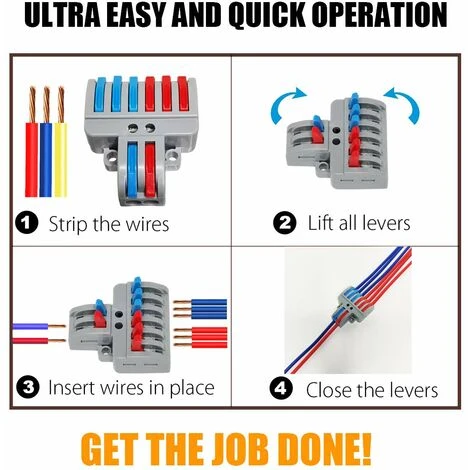 ULTRA EASY AND QUICK OPERATION

1 Strip the wires

2 Lift all levers

3 Insert wires in place

4 Close the levers

GET THE JOB DONE!