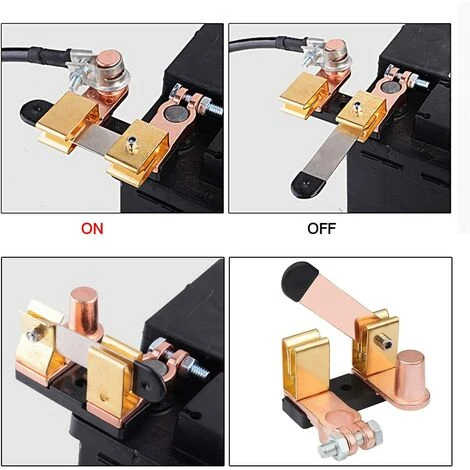 ON

OFF